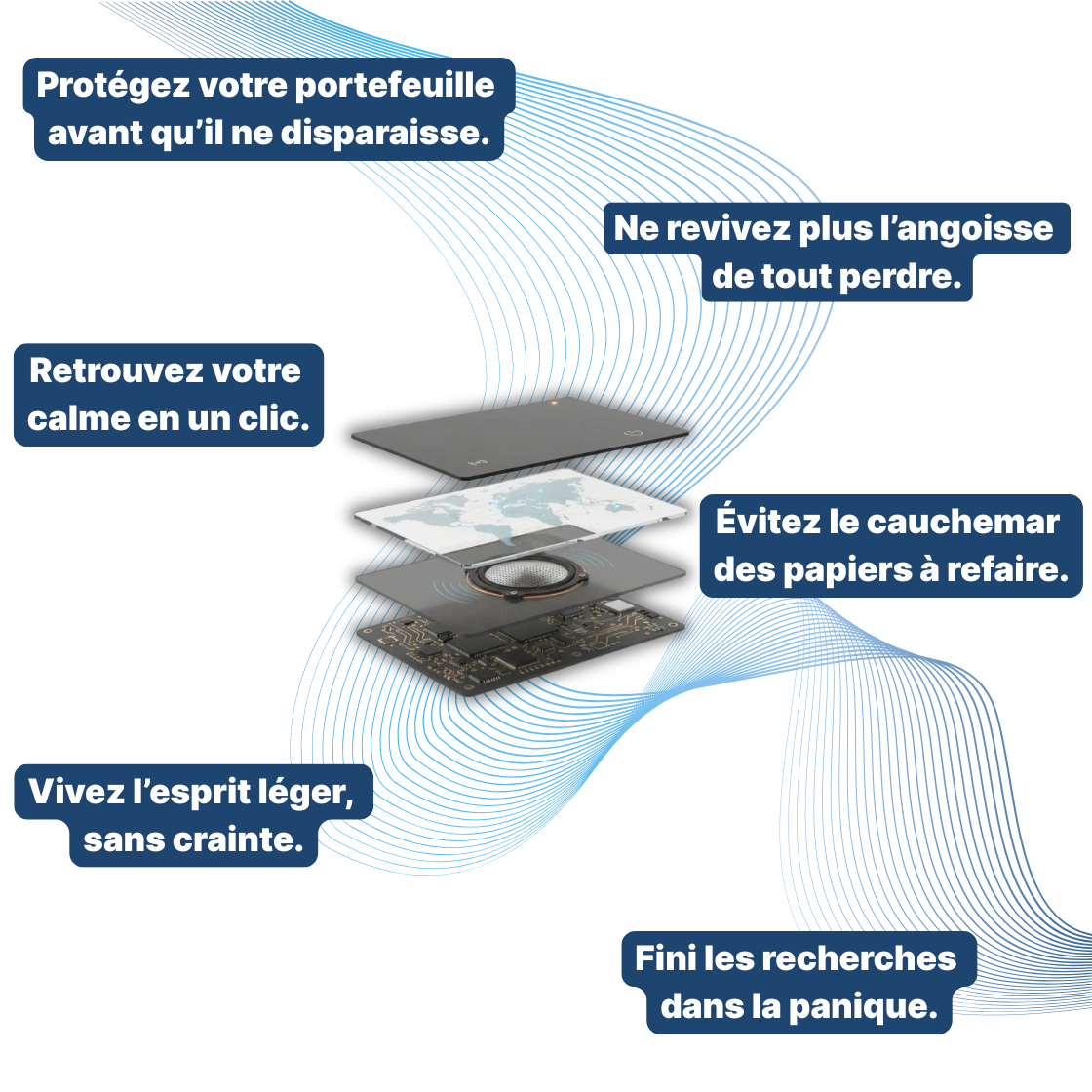 Protégez votre portefeuille avant qu'il ne disparaisse.

Ne revivez plus l'angoisse de tout perdre.

Retrouvez votre calme en un clic.

Évitez le cauchemar des papiers à refaire.

Vivez l'esprit léger, sans crainte.

Fini les recherches dans la panique.